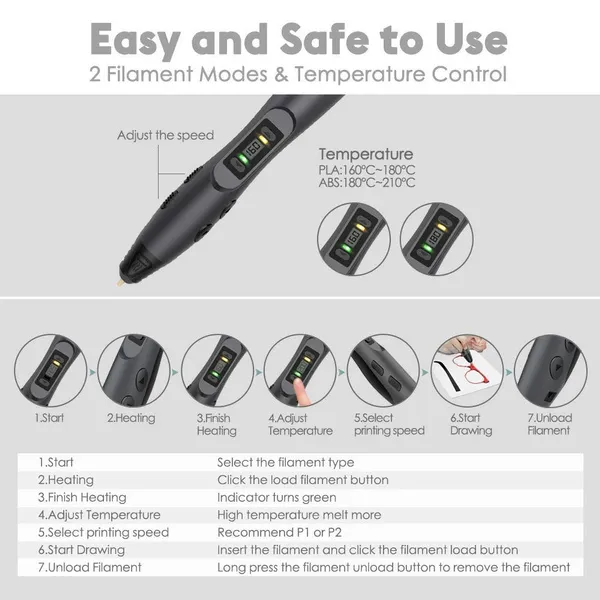 Easy and Safe to Use
2 Filament Modes & Temperature Control

Adjust the speed

160

Temperature
PLA:160°C~180°C
ABS:180°C~210°C

160

180

1.Start

2.Heating

3.Finish Heating

4.Adjust Temperature

5.Select printing speed

6.Start Drawing

7.Unload Filament

| 1.Start | Select the filament type |
|---|---|
| 2.Heating | Click the load filament button |
| 3.Finish Heating | Indicator turns green |
| 4.Adjust Temperature | High temperature melt more |
| 5.Select printing speed | Recommend P1 or P2 |
| 6.Start Drawing | Insert the filament and click the filament load button |
| 7.Unload Filament | Long press the filament unload button to remove the filament |